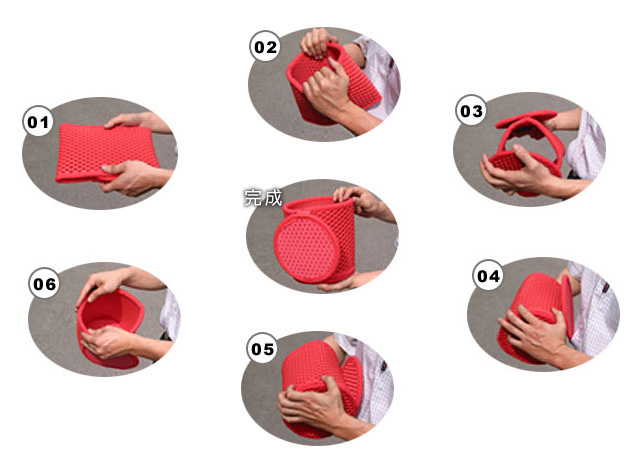 01

02

03

完成

04

05

06